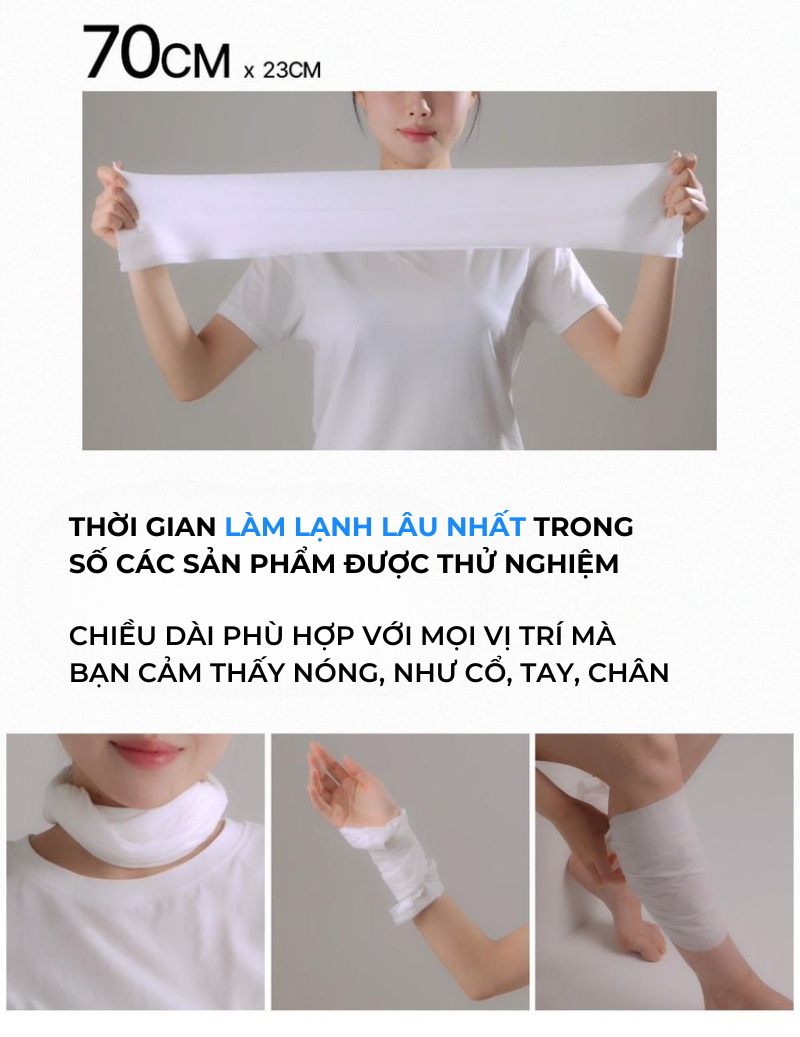 70CM x 23CM

THỜI GIAN LÀM LẠNH LÂU NHẤT TRONG SỐ CÁC SẢN PHẨM ĐƯỢC THỬ NGHIỆM

CHIỀU DÀI PHÙ HỢP VỚI MỌI VỊ TRÍ MÀ BẠN CẢM THẤY NÓNG, NHƯ CỔ, TAY, CHÂN